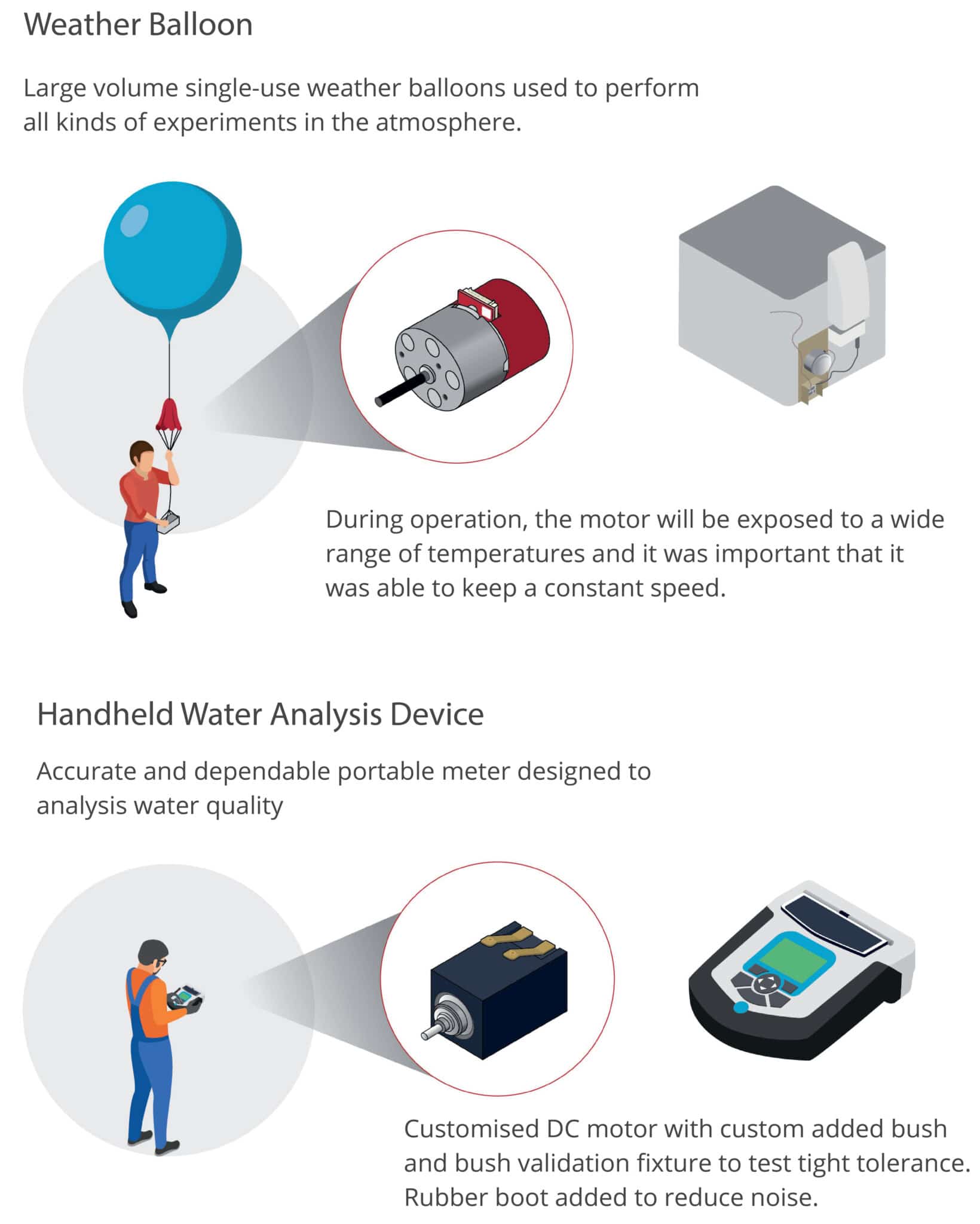 Weather Balloon

Large volume single-use weather balloons used to perform all kinds of experiments in the atmosphere.

During operation, the motor will be exposed to a wide range of temperatures and it was important that it was able to keep a constant speed.

Handheld Water Analysis Device

Accurate and dependable portable meter designed to analysis water quality

Customised DC motor with custom added bush and bush validation fixture to test tight tolerance. Rubber boot added to reduce noise.