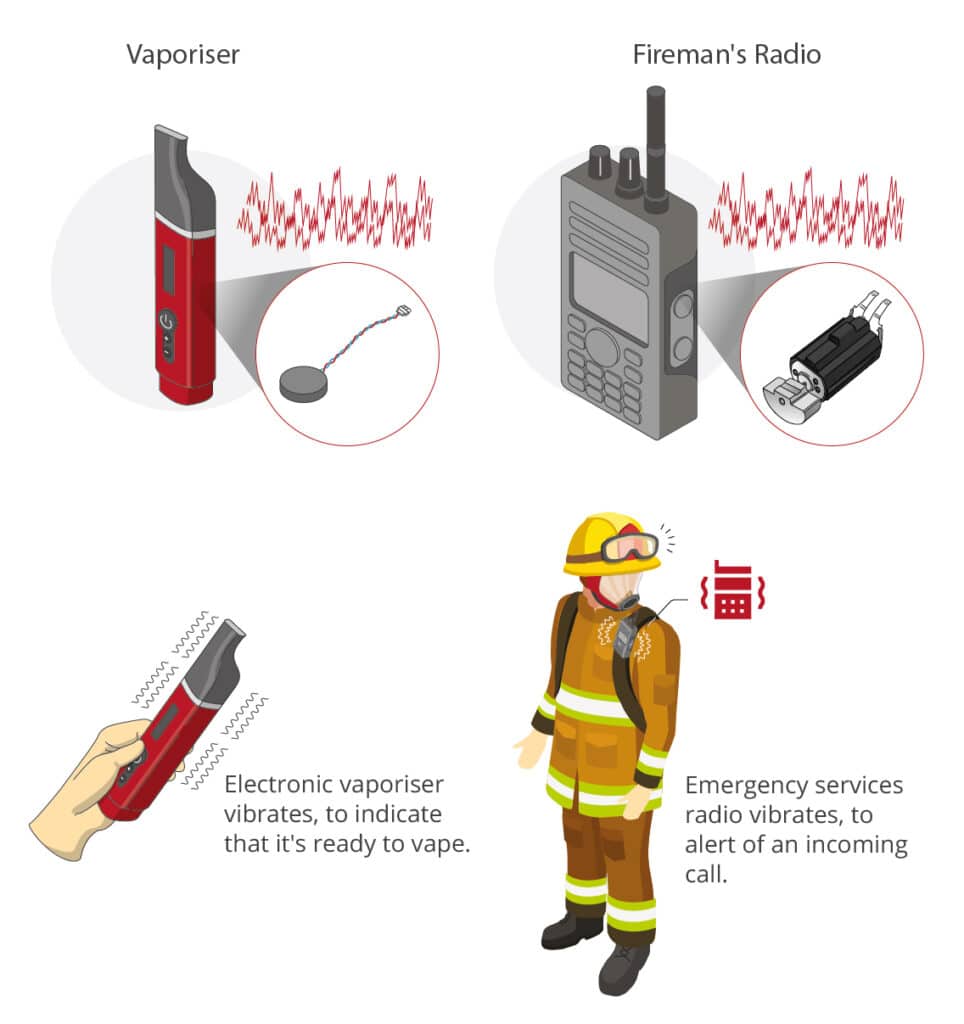 Vaporiser

Fireman's Radio

Electronic vaporiser vibrates, to indicate that it's ready to vape.

Emergency services radio vibrates, to alert of an incoming call.