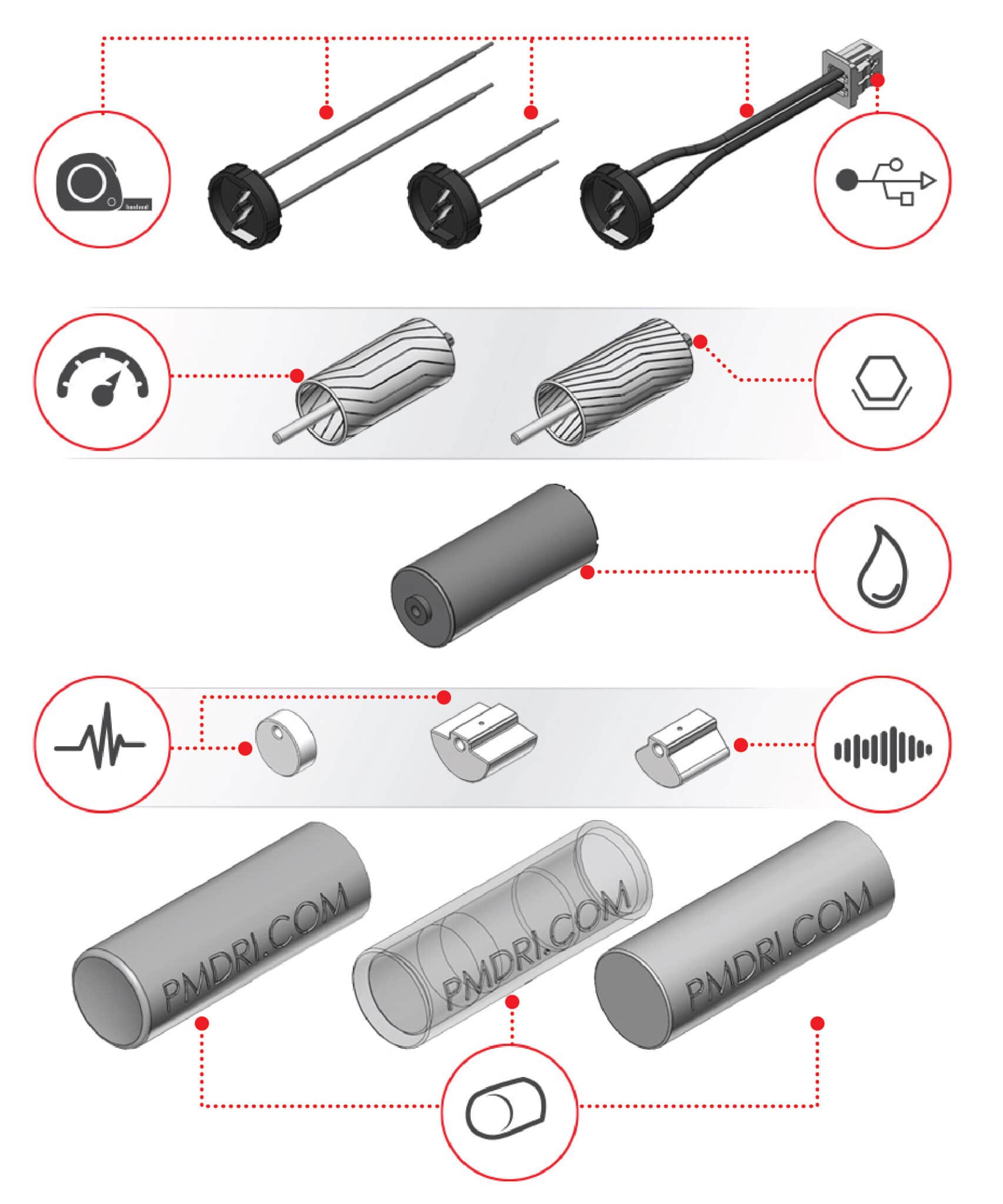 PMDRI.COM

PMDRI.COM

PMDRI.COM